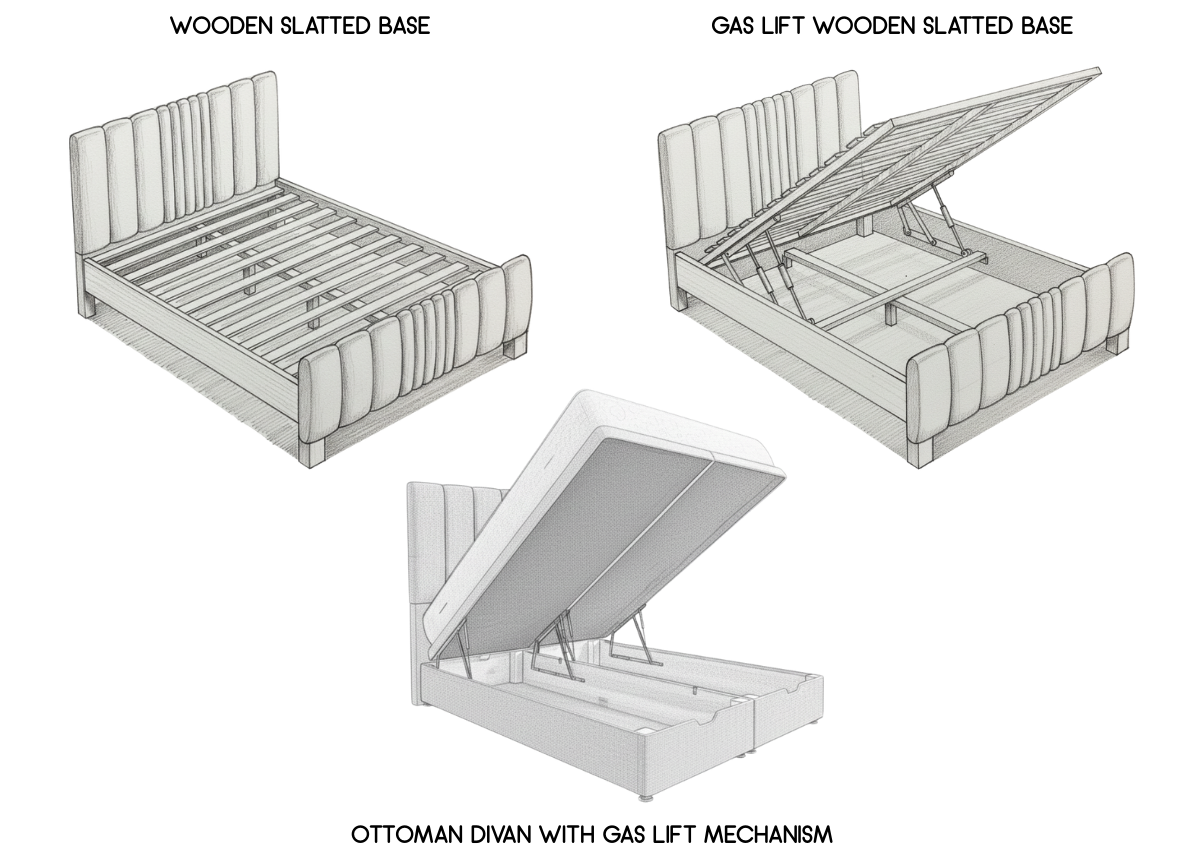 WOODEN SLATTED BASE

GAS LIFT WOODEN SLATTED BASE

OTTOMAN DIVAN WITH GAS LIFT MECHANISM