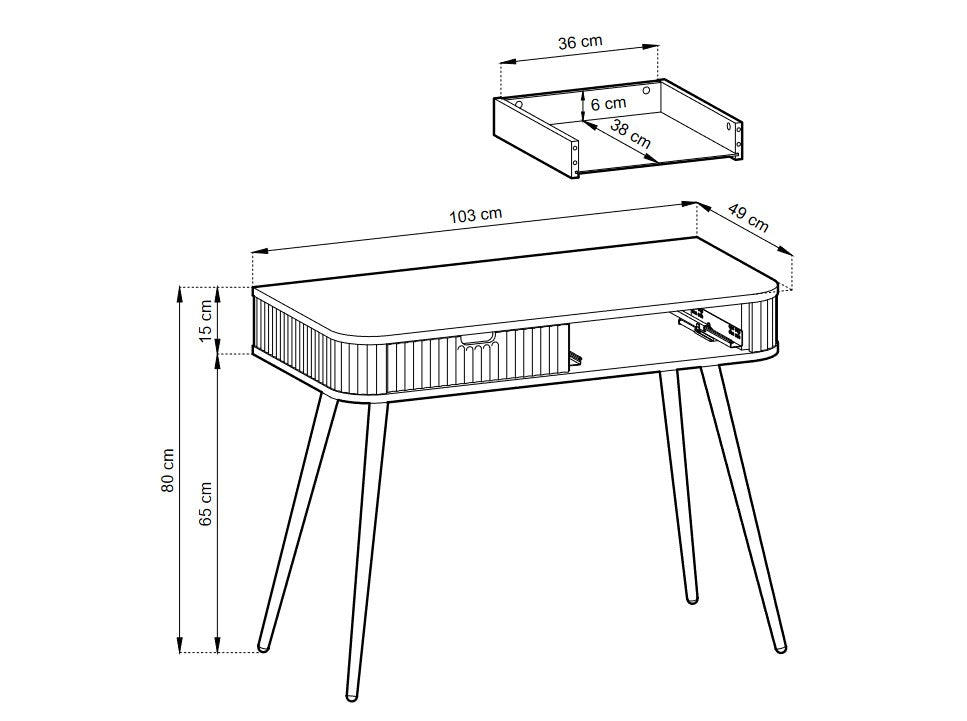 36 cm
6 cm
38 cm
103 cm
49 cm
15 cm
80 cm
65 cm