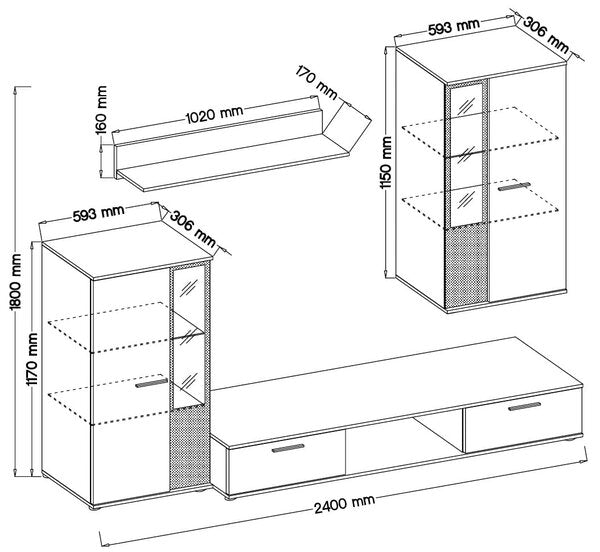 593 mm
306 mm
170 mm
160 mm
1020 mm
1150 mm
593 mm
306 mm
1800 mm
1170 mm
2400 mm